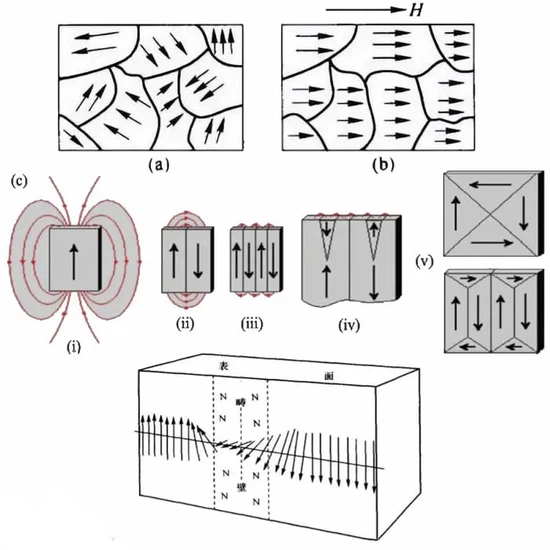 $H$

(a)

(b)

(c)

(i)

(ii)

(iii)

(iv)

(v)

表

面

N N

畴

N N

N N

壁

N N